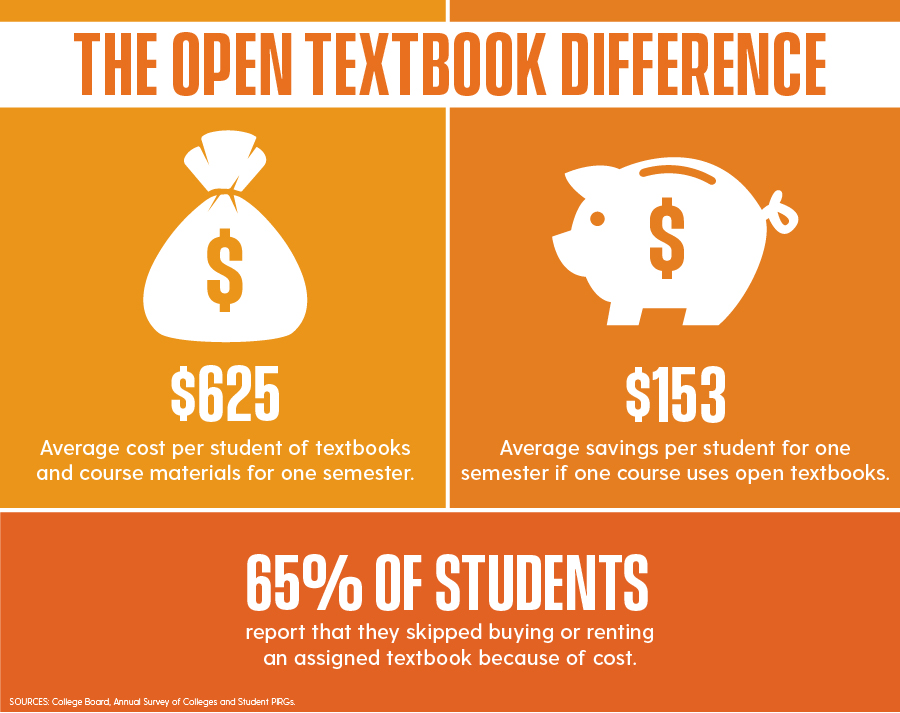 THE OPEN TEXTBOOK DIFFERENCE

$

$625

Average cost per student of textbooks and course materials for one semester.

$

$153

Average savings per student for one semester if one course uses open textbooks.

65% OF STUDENTS

report that they skipped buying or renting an assigned textbook because of cost.

SOURCES: College Board, Annual Survey of Colleges and Student PIRGs.